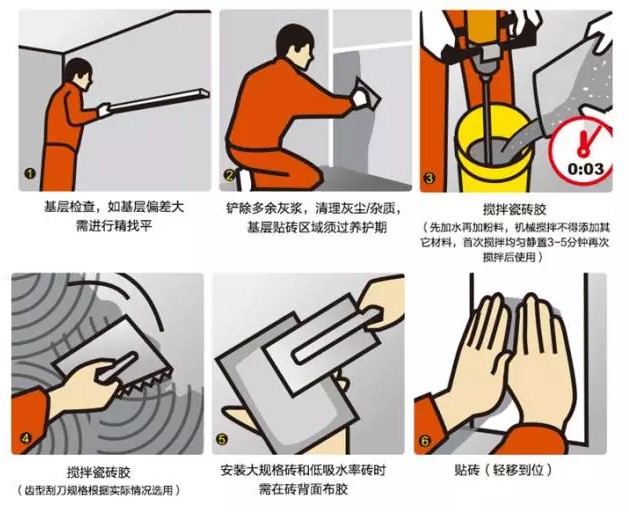 1

基层检查，如基层偏差大需进行精找平

2

铲除多余灰浆，清理灰尘/杂质，基层贴砖区域须过养护期

3

0:03

搅拌瓷砖胶
（先加水再加粉料，机械搅拌不得添加其它材料，首次搅拌均匀静置3~5分钟再次搅拌后使用）

4

搅拌瓷砖胶
（齿型刮刀规格根据实际情况选用）

5

安装大规格砖和低吸水率砖时需在砖背面布胶

6

贴砖（轻移到位）